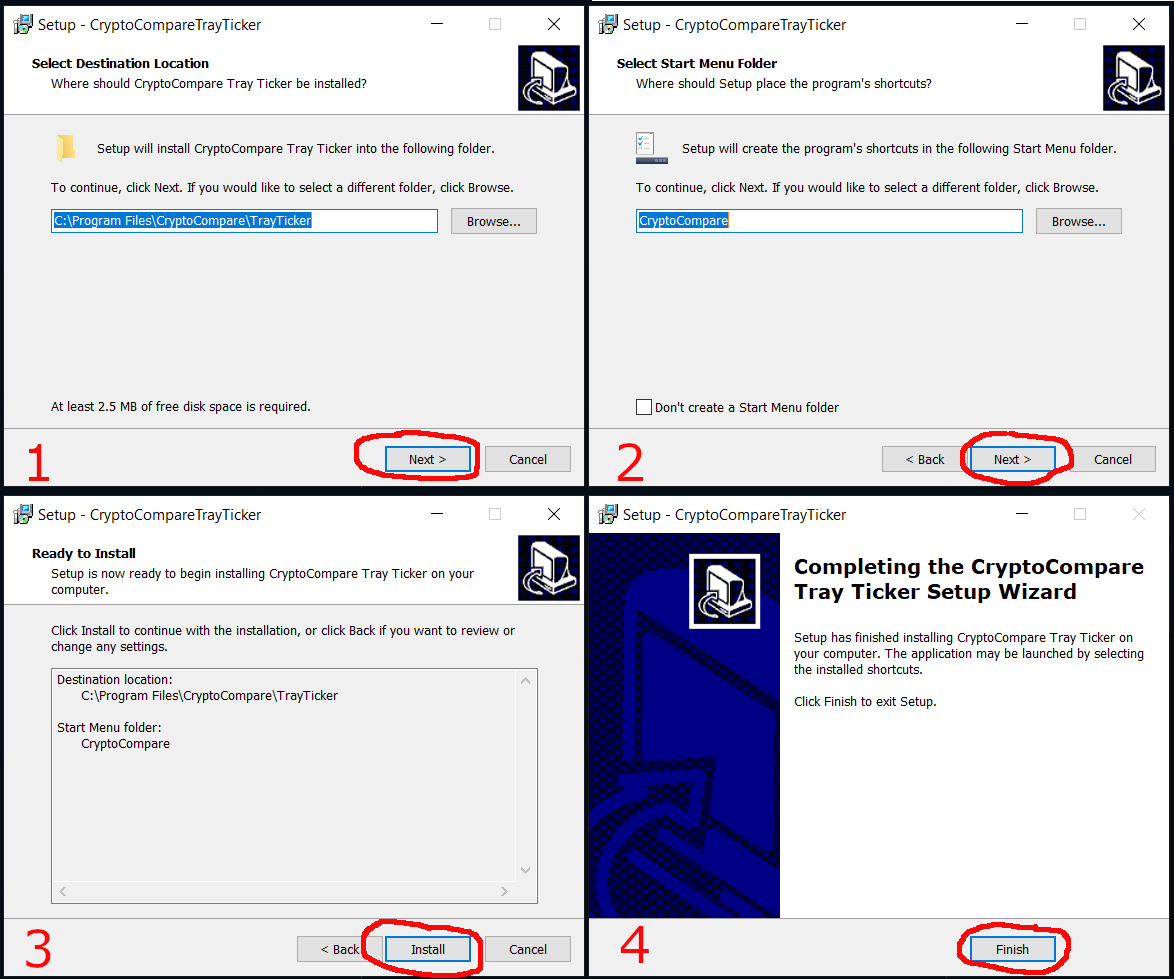 Setup - CryptoCompareTrayTicker

Select Destination Location
Where should CryptoCompare Tray Ticker be installed?

Setup will install CryptoCompare Tray Ticker into the following folder.

To continue, click Next. If you would like to select a different folder, click Browse.

C:\Program Files\CryptoCompare\TrayTicker

Browse...

At least 2.5 MB of free disk space is required.

1

Next >

Cancel

Setup - CryptoCompareTrayTicker

Select Start Menu Folder
Where should Setup place the program's shortcuts?

Setup will create the program's shortcuts in the following Start Menu folder.

To continue, click Next. If you would like to select a different folder, click Browse.

CryptoCompare

Browse...

Don't create a Start Menu folder

2

< Back

Next >

Cancel

Setup - CryptoCompareTrayTicker

Ready to Install
Setup is now ready to begin installing CryptoCompare Tray Ticker on your computer.

Click Install to continue with the installation, or click Back if you want to review or change any settings.

Destination location:
C:\Program Files\CryptoCompare\TrayTicker

Start Menu folder:
CryptoCompare

3

< Back

Install

Cancel

Setup - CryptoCompareTrayTicker

Completing the CryptoCompare Tray Ticker Setup Wizard

Setup has finished installing CryptoCompare Tray Ticker on your computer. The application may be launched by selecting the installed shortcuts.

Click Finish to exit Setup.

4

Finish